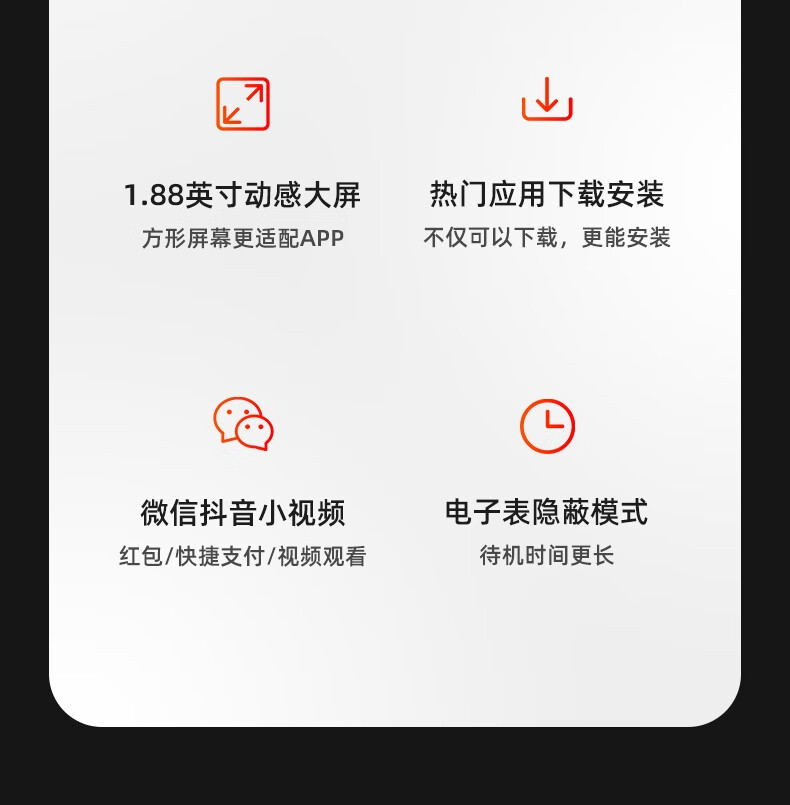 1.88英寸动感大屏
方形屏幕更适配APP

热门应用下载安装
不仅可以下载，更能安装

微信抖音小视频
红包/快捷支付/视频观看

电子表隐蔽模式
待机时间更长